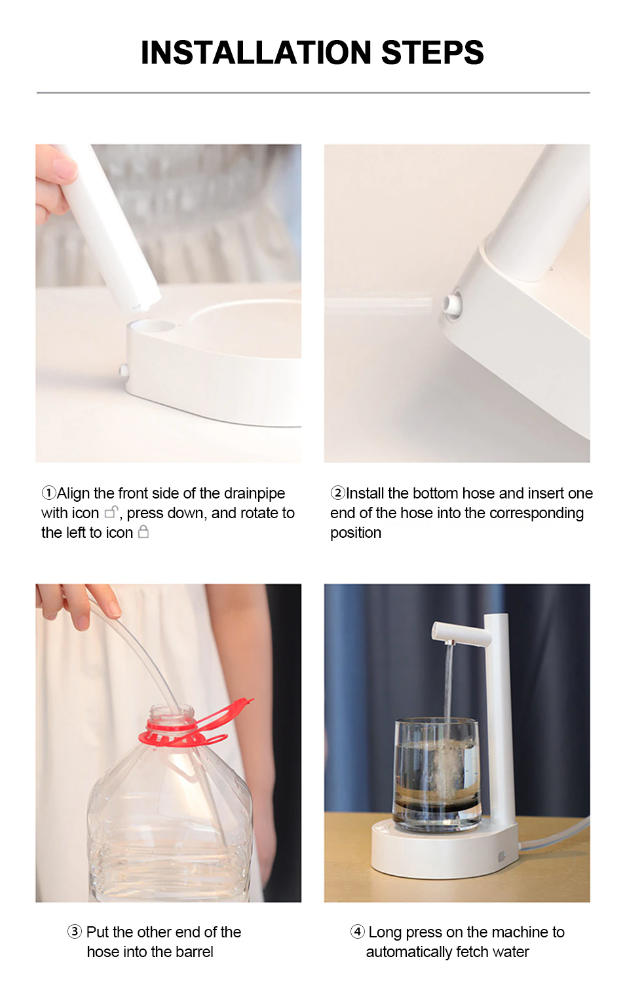 INSTALLATION STEPS

①Align the front side of the drainpipe with icon 🔓, press down, and rotate to the left to icon 🔒

②Install the bottom hose and insert one end of the hose into the corresponding position

③ Put the other end of the hose into the barrel

④ Long press on the machine to automatically fetch water