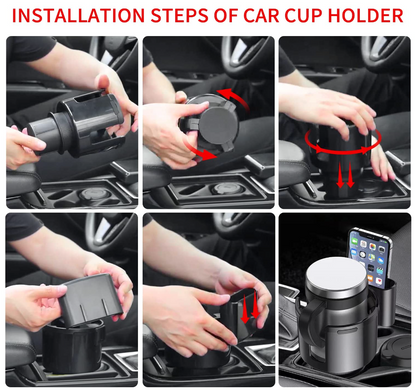 INSTALLATION STEPS OF CAR CUP HOLDER