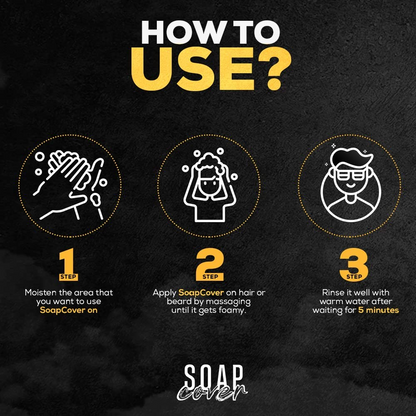 HOW TO
USE?

1
STEP
Moisten the area that you want to use SoapCover on

2
STEP
Apply SoapCover on hair or beard by massaging until it gets foamy.

3
STEP
Rinse it well with warm water after waiting for 5 minutes

SOAP
cover