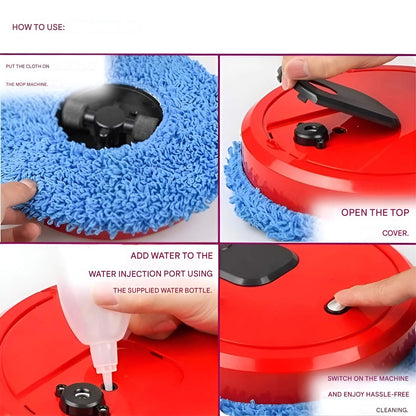 HOW TO USE:

PUT THE CLOTH ON THE MOP MACHINE.

OPEN THE TOP COVER.

ADD WATER TO THE WATER INJECTION PORT USING THE SUPPLIED WATER BOTTLE.

SWITCH ON THE MACHINE AND ENJOY HASSLE-FREE CLEANING.