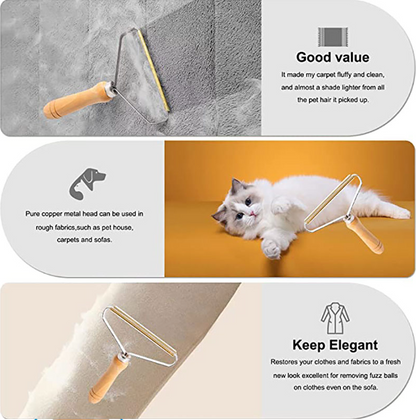 Good value

It made my carpet fluffy and clean, and almost a shade lighter from all the pet hair it picked up.

Pure copper metal head can be used in rough fabrics,such as pet house, carpets and sofas.

Keep Elegant

Restores your clothes and fabrics to a fresh new look excellent for removing fuzz balls on clothes even on the sofa.