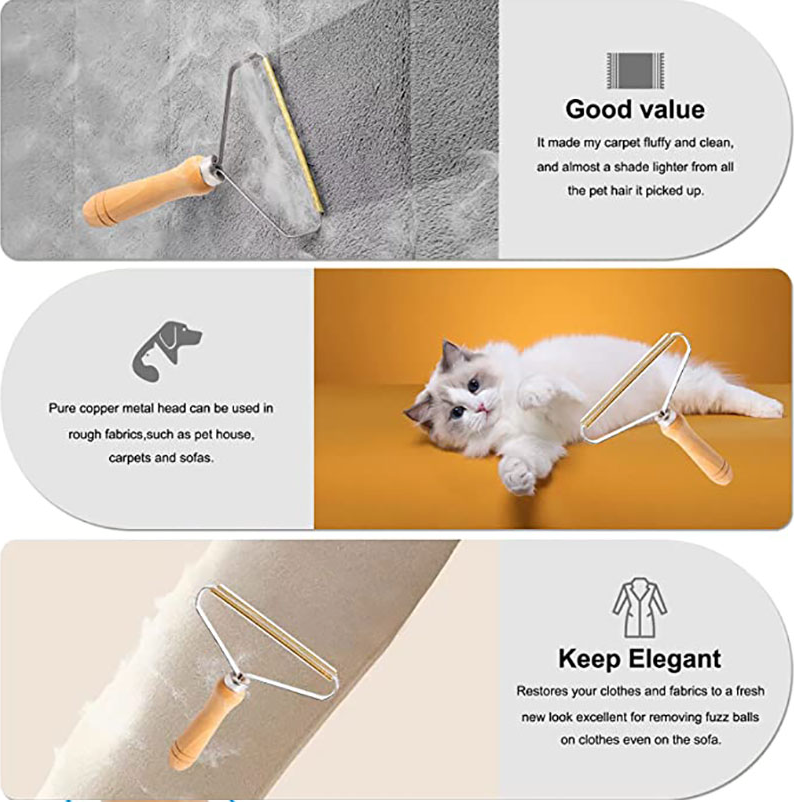 Good value

It made my carpet fluffy and clean, and almost a shade lighter from all the pet hair it picked up.

Pure copper metal head can be used in rough fabrics,such as pet house, carpets and sofas.

Keep Elegant

Restores your clothes and fabrics to a fresh new look excellent for removing fuzz balls on clothes even on the sofa.