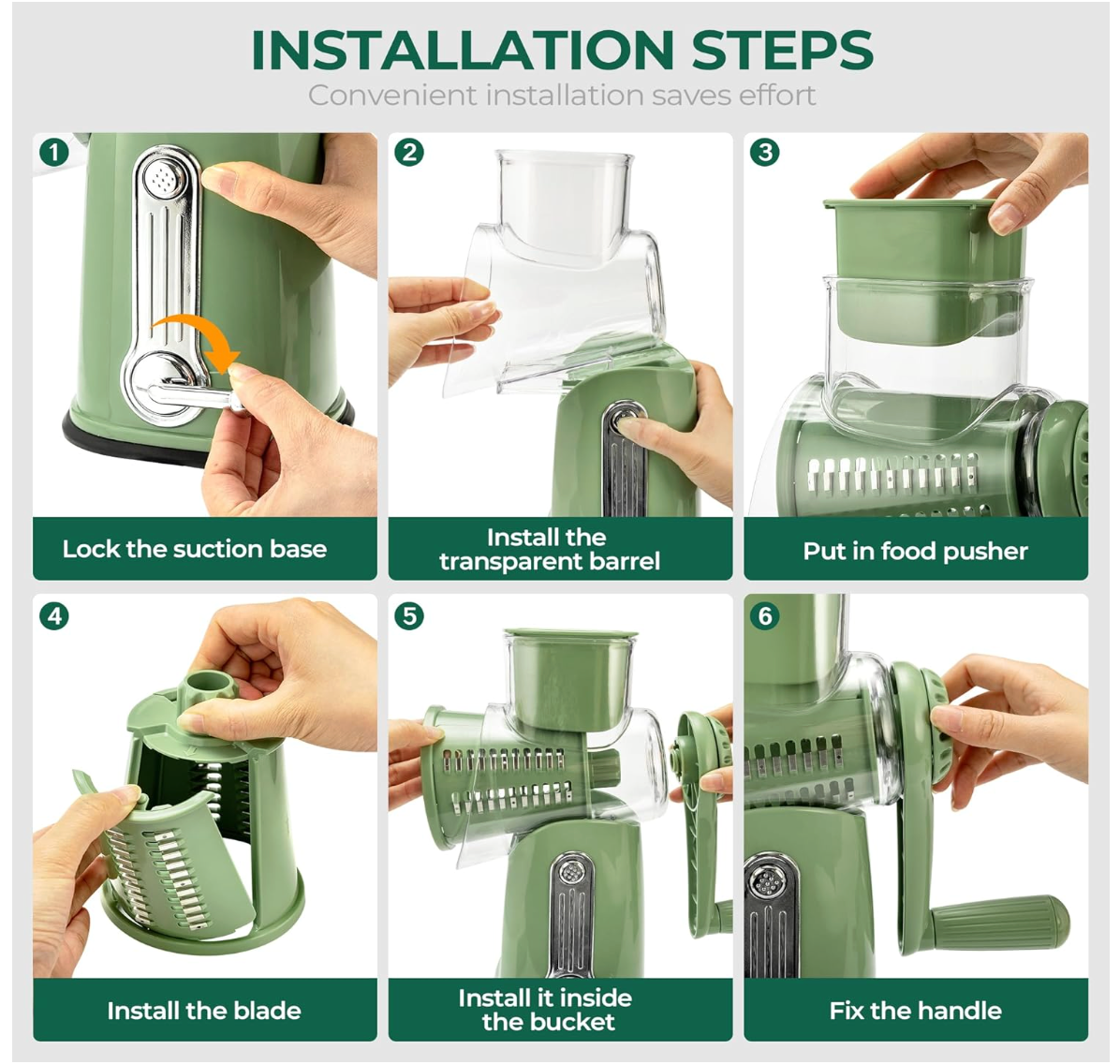 INSTALLATION STEPS
Convenient installation saves effort

1
Lock the suction base

2
Install the transparent barrel

3
Put in food pusher

4
Install the blade

5
Install it inside the bucket

6
Fix the handle