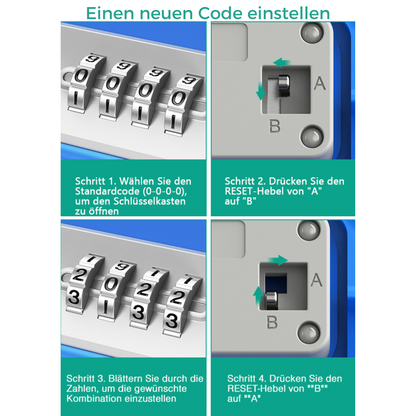 Einen neuen Code einstellen

9 9 9 9
0 0 0 0
1 1 1 1

A
B

Schritt 1. Wählen Sie den Standardcode (0-0-0-0), um den Schlüsselkasten zu öffnen

Schritt 2. Drücken Sie den RESET-Hebel von "A" auf "B"

1 9 1 1
2 0 2 2
3 1 3 3

A
B

Schritt 3. Blättern Sie durch die Zahlen, um die gewünschte Kombination einzustellen

Schritt 4. Drücken Sie den RESET-Hebel von ""B"" auf ""A"