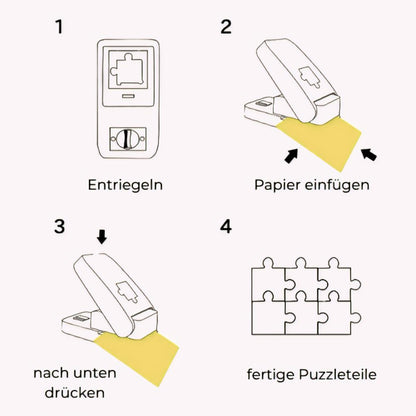 1

Entriegeln

2

Papier einfügen

3

nach unten drücken

4

fertige Puzzleteile