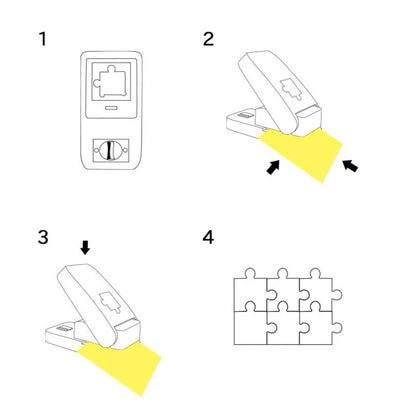 1

2

3

4