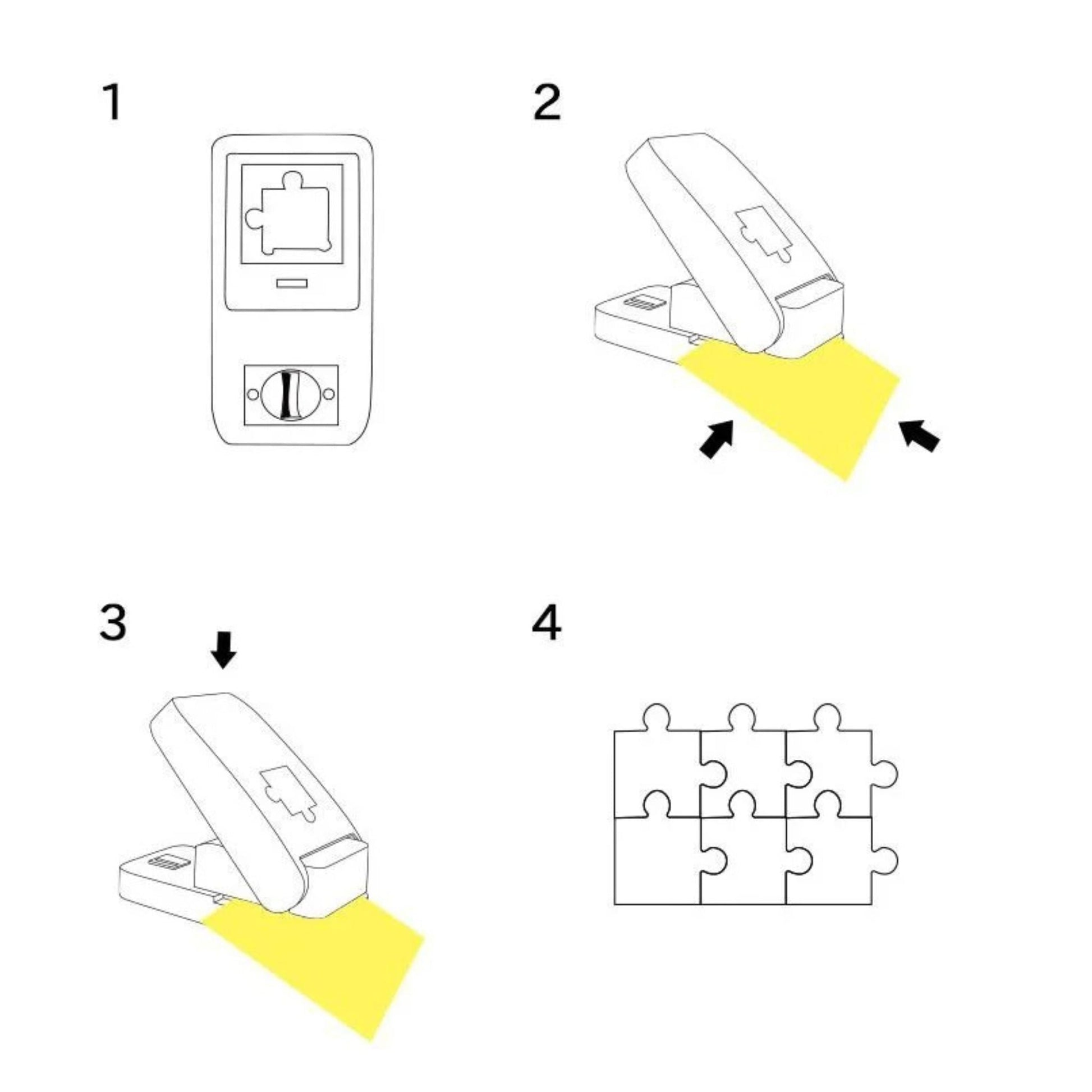 1

2

3

4