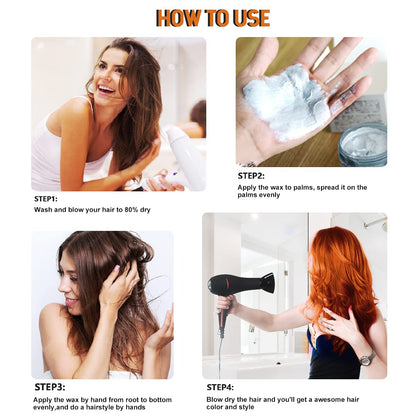 HOW TO USE

STEP1:
Wash and blow your hair to 80% dry

STEP2:
Apply the wax to palms, spread it on the palms evenly

STEP3:
Apply the wax by hand from root to bottom evenly,and do a hairstyle by hands

STEP4:
Blow dry the hair and you'll get a awesome hair color and style