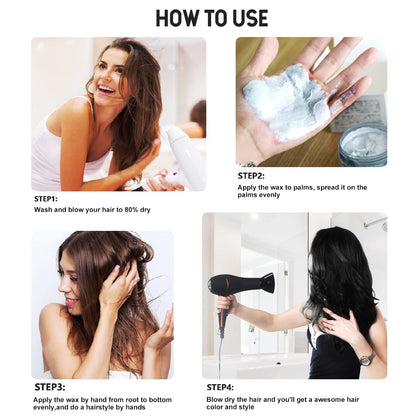 HOW TO USE

STEP1:
Wash and blow your hair to 80% dry

STEP2:
Apply the wax to palms, spread it on the palms evenly

STEP3:
Apply the wax by hand from root to bottom evenly,and do a hairstyle by hands

STEP4:
Blow dry the hair and you'll get a awesome hair color and style