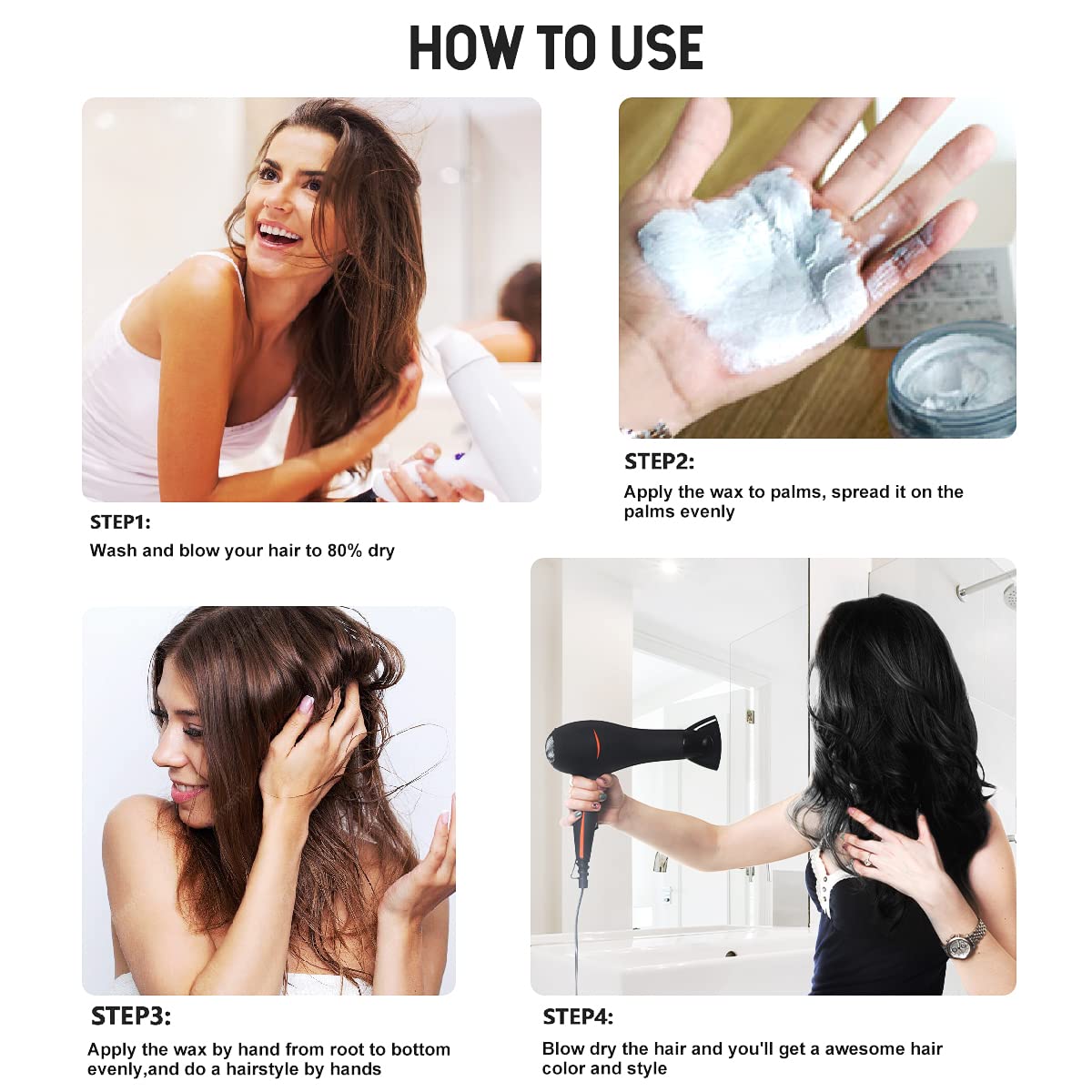 HOW TO USE

STEP1:
Wash and blow your hair to 80% dry

STEP2:
Apply the wax to palms, spread it on the palms evenly

STEP3:
Apply the wax by hand from root to bottom evenly,and do a hairstyle by hands

STEP4:
Blow dry the hair and you'll get a awesome hair color and style