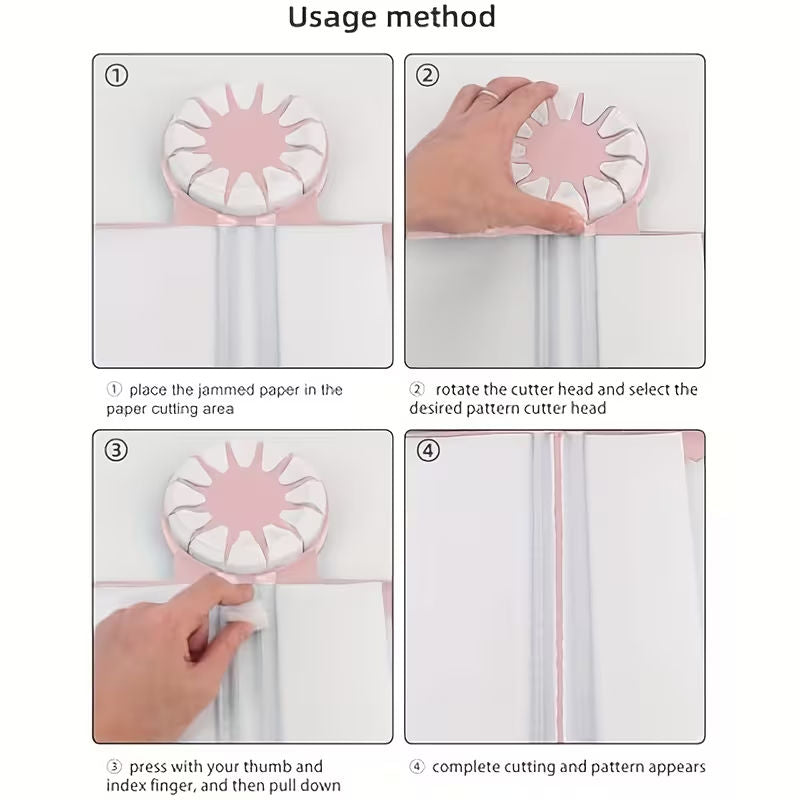 Usage method

①

②

① place the jammed paper in the paper cutting area

② rotate the cutter head and select the desired pattern cutter head

③

④

③ press with your thumb and index finger, and then pull down

④ complete cutting and pattern appears