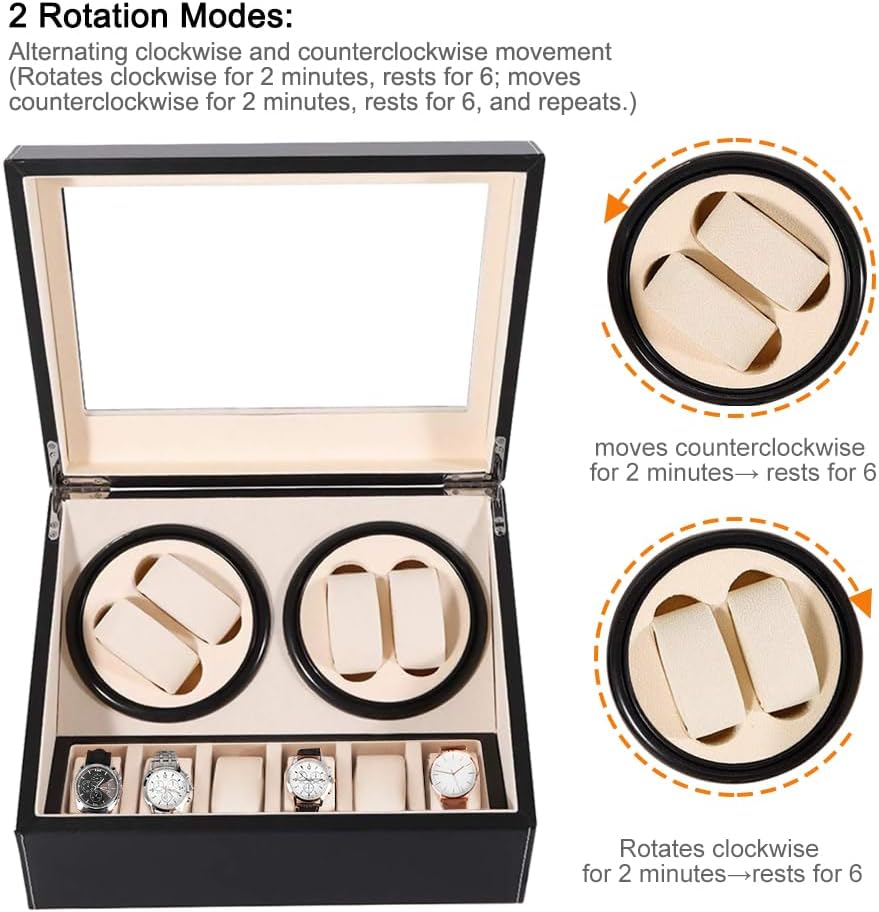 2 Rotation Modes:
Alternating clockwise and counterclockwise movement (Rotates clockwise for 2 minutes, rests for 6; moves counterclockwise for 2 minutes, rests for 6, and repeats.)

moves counterclockwise for 2 minutes→ rests for 6

Rotates clockwise for 2 minutes→rests for 6