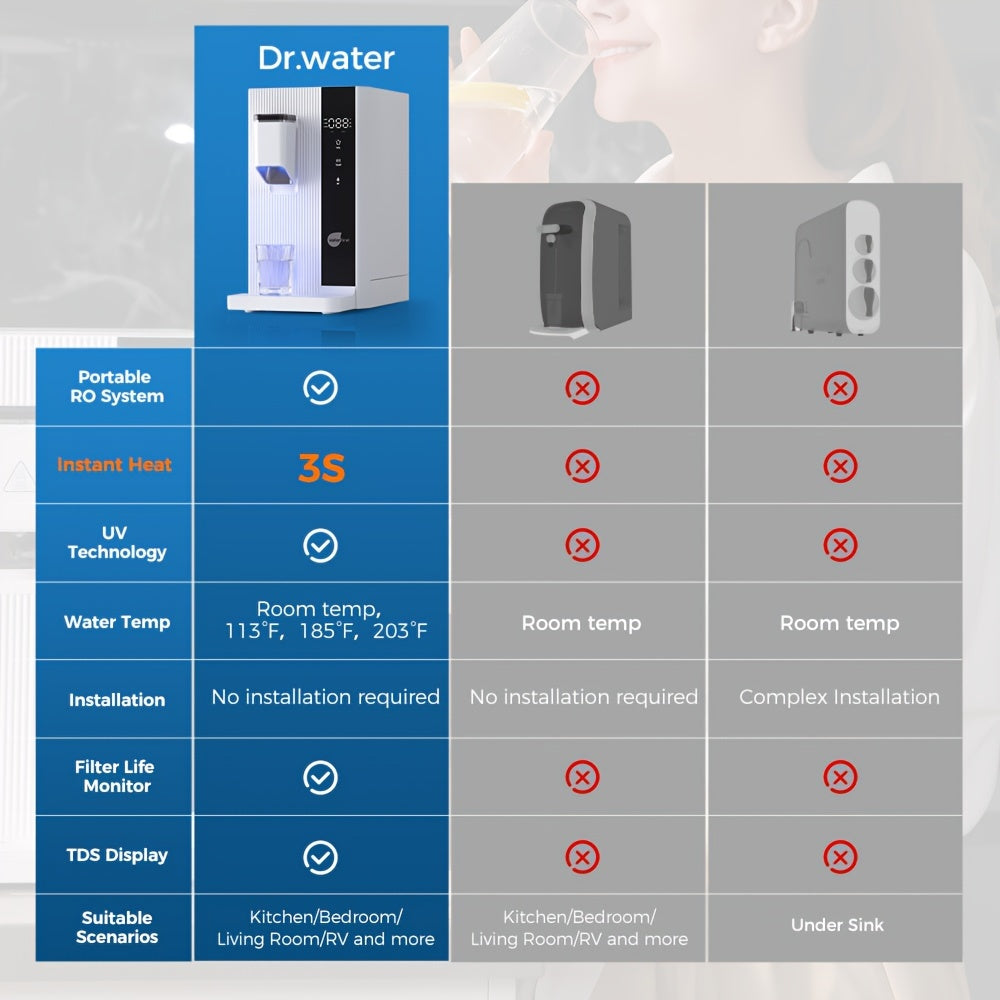 |  | Dr.water |  |  |
|---|---|---|---|
| Portable RO System | ✓ | ✗ | ✗ |
| Instant Heat | 3S | ✗ | ✗ |
| UV Technology | ✓ | ✗ | ✗ |
| Water Temp | Room temp, 113°F, 185°F, 203°F | Room temp | Room temp |
| Installation | No installation required | No installation required | Complex Installation |
| Filter Life Monitor | ✓ | ✗ | ✗ |
| TDS Display | ✓ | ✗ | ✗ |
| Suitable Scenarios | Kitchen/Bedroom/ Living Room/RV and more | Kitchen/Bedroom/ Living Room/RV and more | Under Sink |