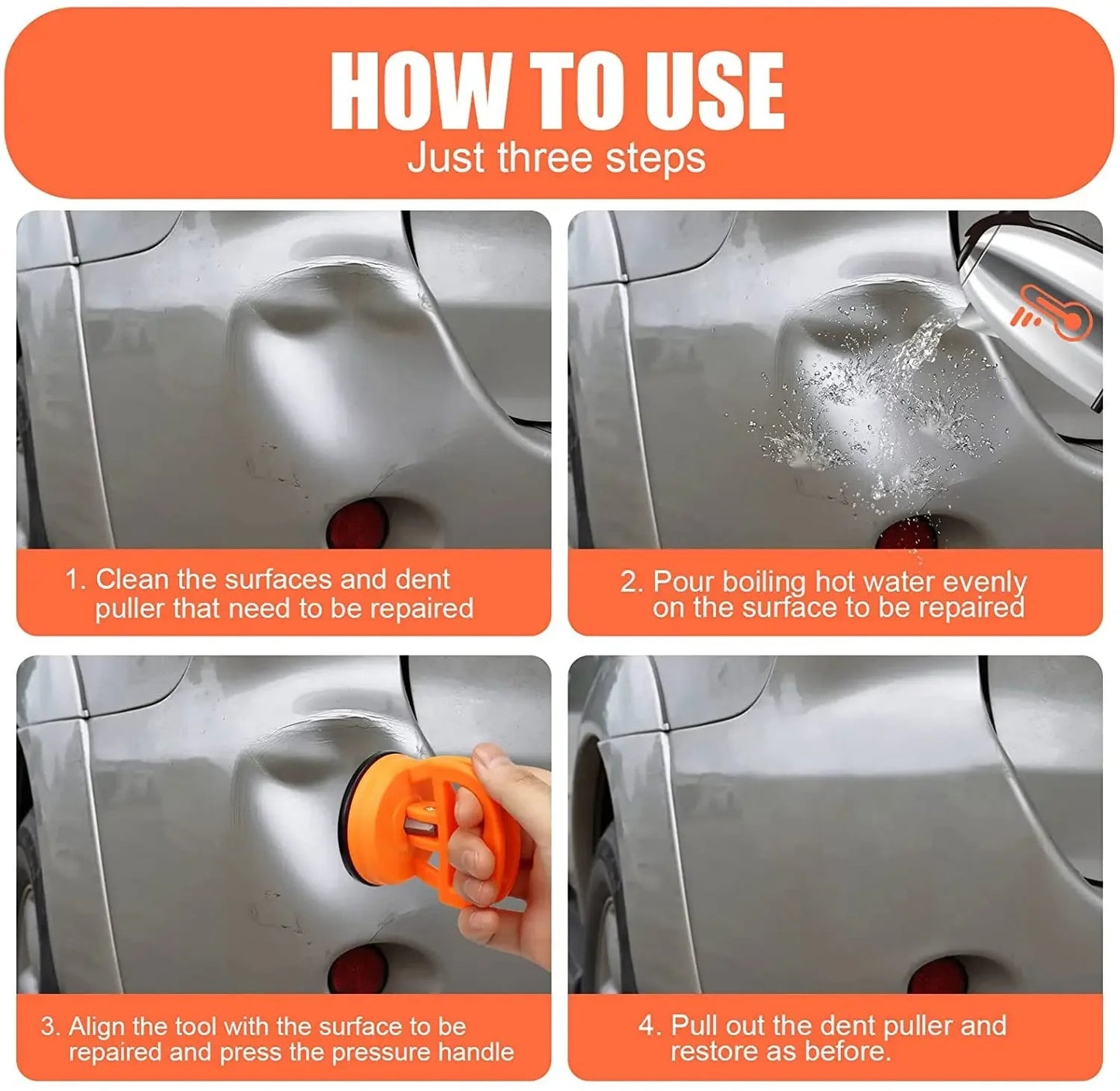 HOW TO USE
Just three steps

1. Clean the surfaces and dent puller that need to be repaired

2. Pour boiling hot water evenly on the surface to be repaired

3. Align the tool with the surface to be repaired and press the pressure handle

4. Pull out the dent puller and restore as before.