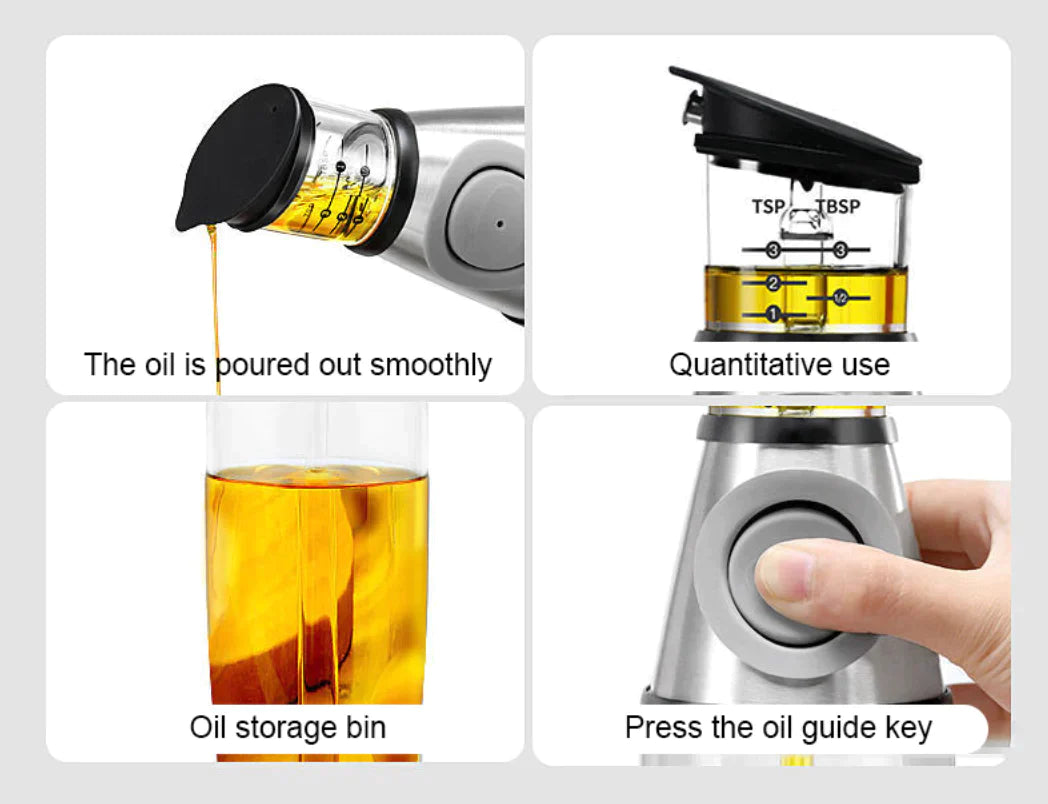 The oil is poured out smoothly

TSP TBSP
3 3
2 1/2
1

Quantitative use

Oil storage bin

Press the oil guide key