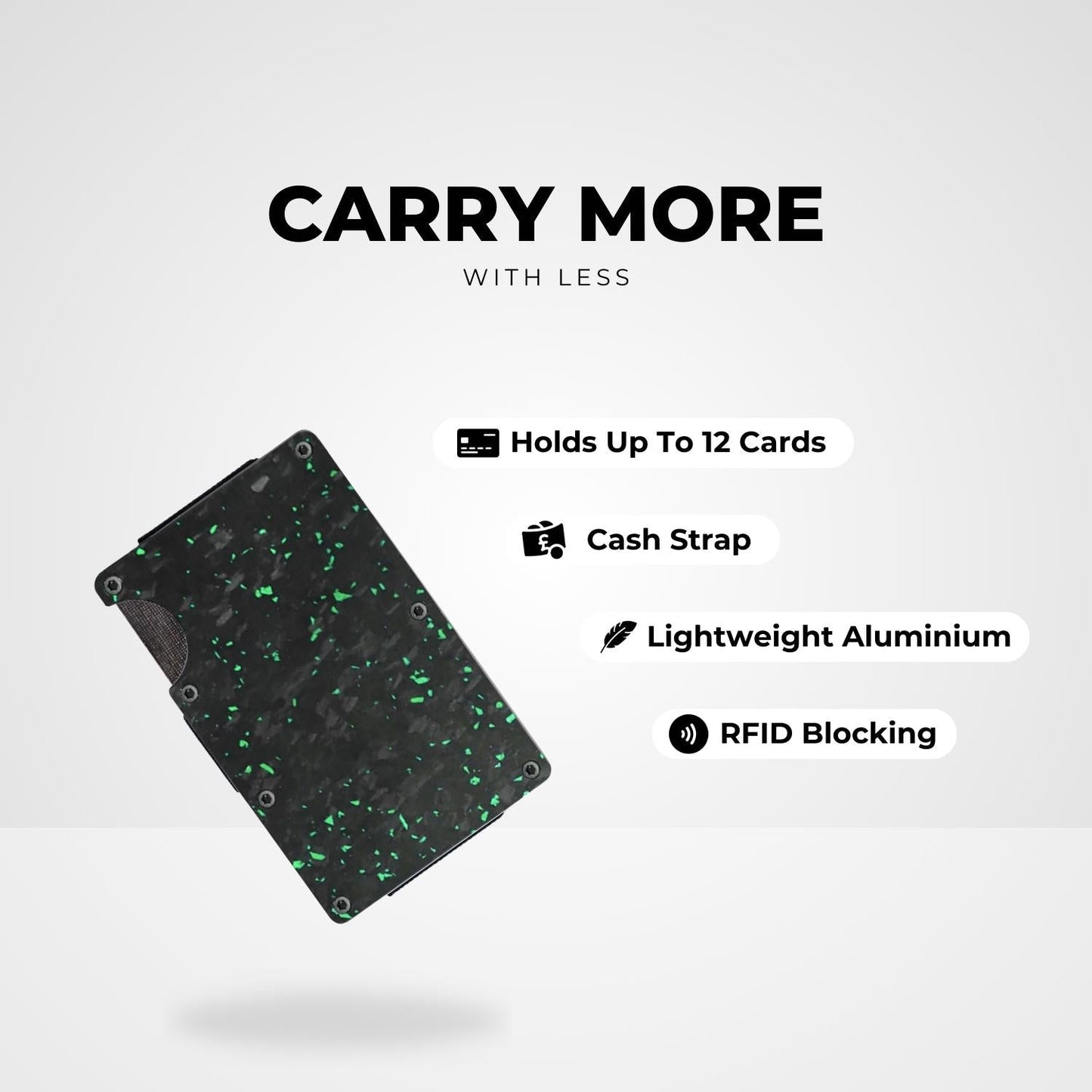 CARRY MORE

WITH LESS

Holds Up To 12 Cards

Cash Strap

Lightweight Aluminium

RFID Blocking