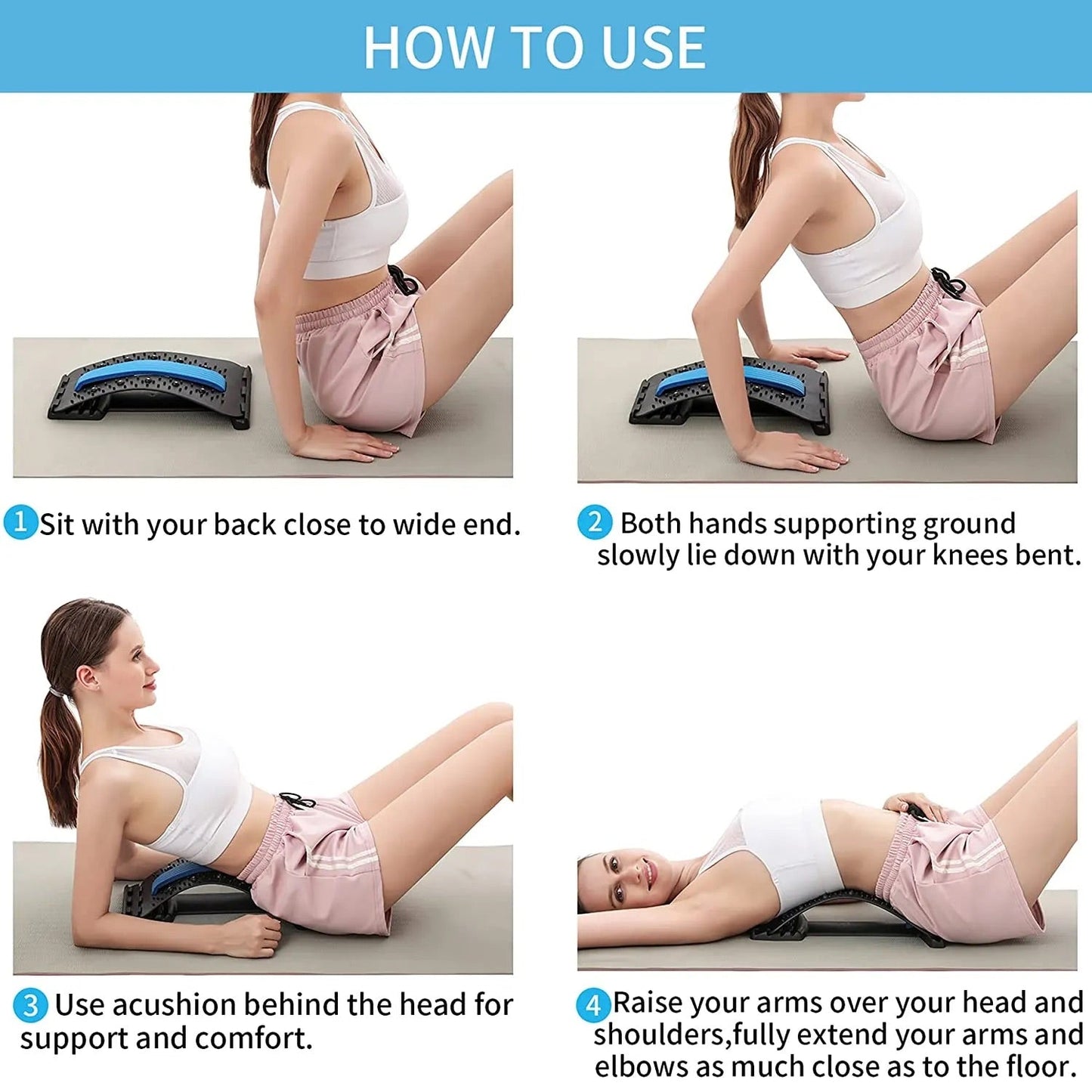 HOW TO USE

1 Sit with your back close to wide end.

2 Both hands supporting ground slowly lie down with your knees bent.

3 Use acushion behind the head for support and comfort.

4 Raise your arms over your head and shoulders,fully extend your arms and elbows as much close as to the floor.