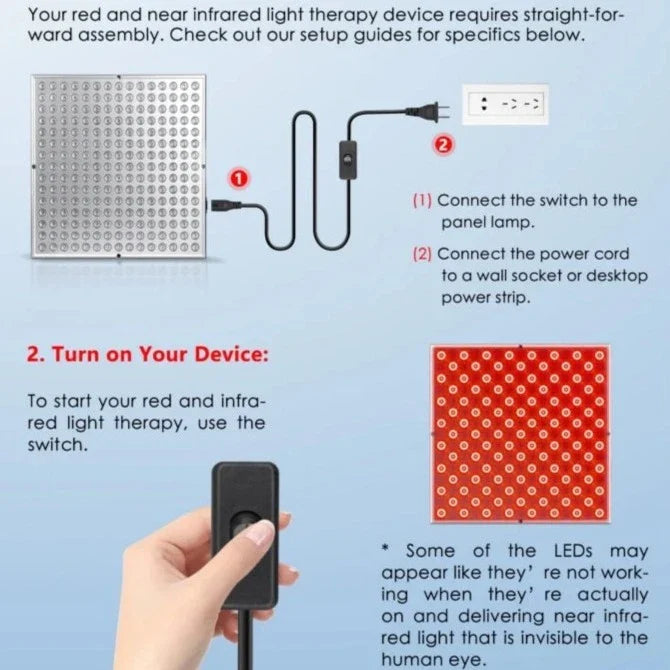 Your red and near infrared light therapy device requires straight-forward assembly. Check out our setup guides for specifics below.

1

2

(1) Connect the switch to the panel lamp.

(2) Connect the power cord to a wall socket or desktop power strip.

2. Turn on Your Device:

To start your red and infrared light therapy, use the switch.

* Some of the LEDs may appear like they' re not working when they' re actually on and delivering near infrared light that is invisible to the human eye.