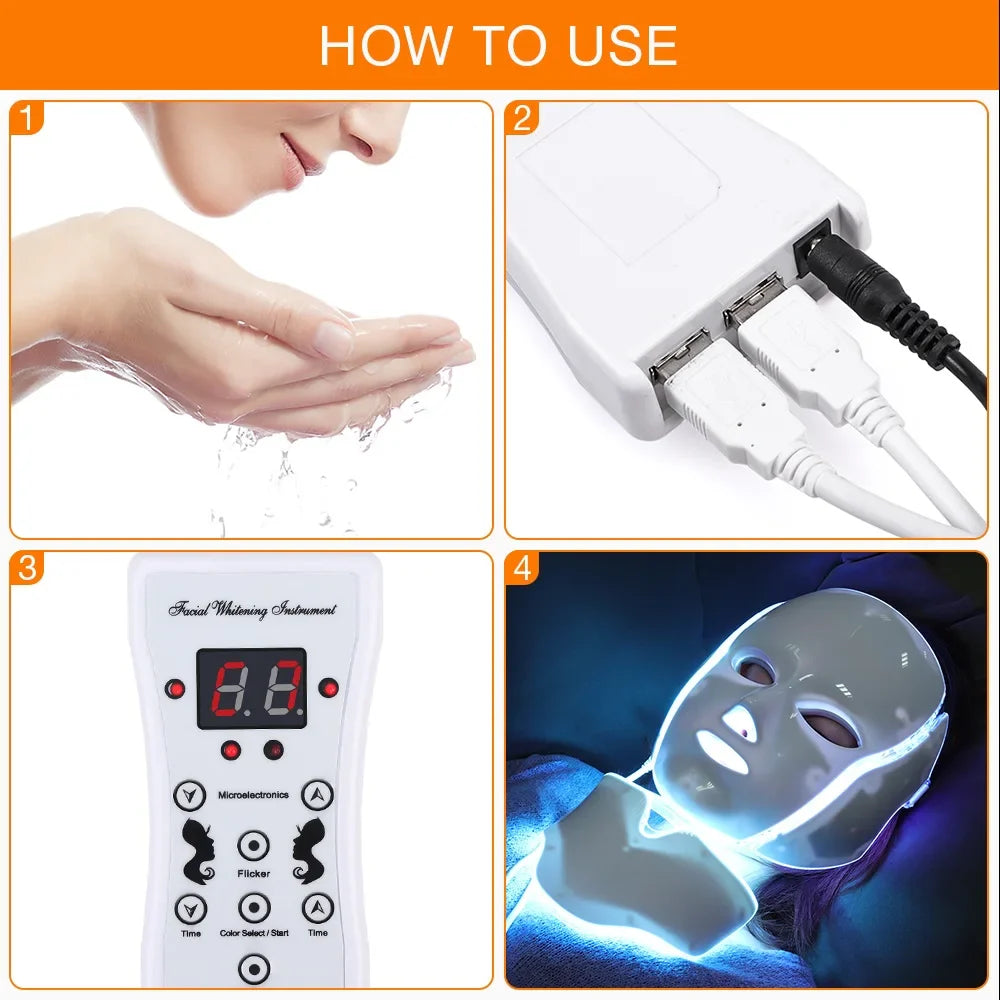 HOW TO USE

1

2

3

Facial Whitening Instrument

Microelectronics

Flicker

Time

Color Select / Start

Time

4