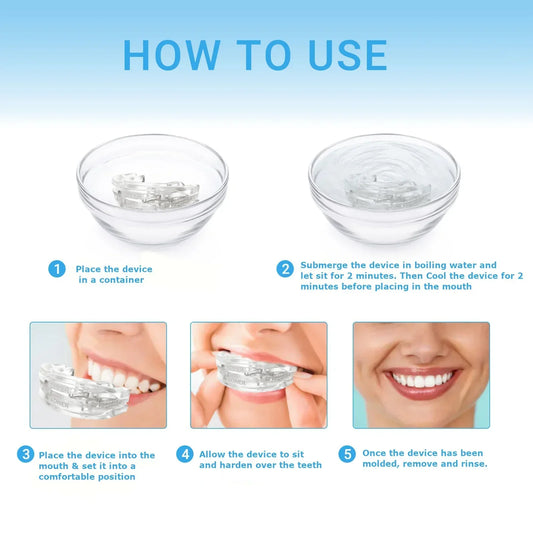 HOW TO USE

1 Place the device in a container

2 Submerge the device in boiling water and let sit for 2 minutes. Then Cool the device for 2 minutes before placing in the mouth

3 Place the device into the mouth & set it into a comfortable position

4 Allow the device to sit and harden over the teeth

5 Once the device has been molded, remove and rinse.