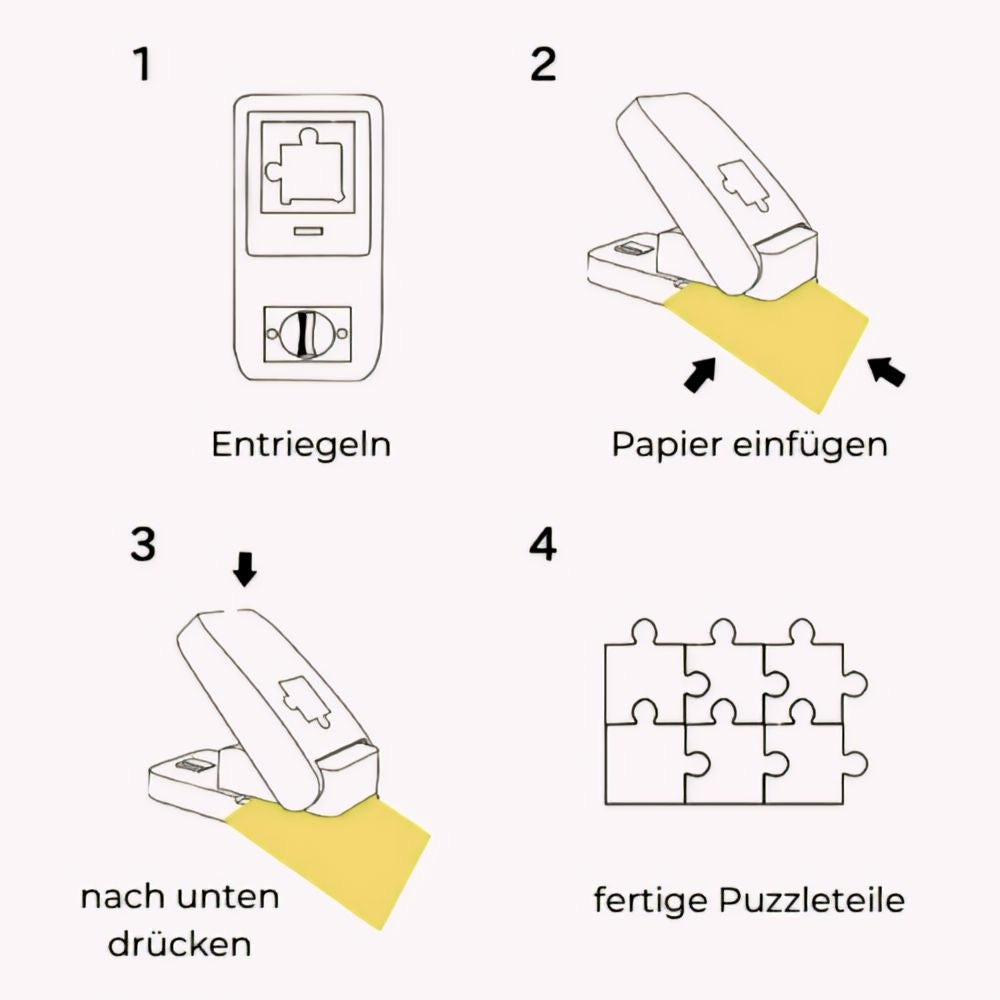 1

Entriegeln

2

Papier einfügen

3

nach unten drücken

4

fertige Puzzleteile